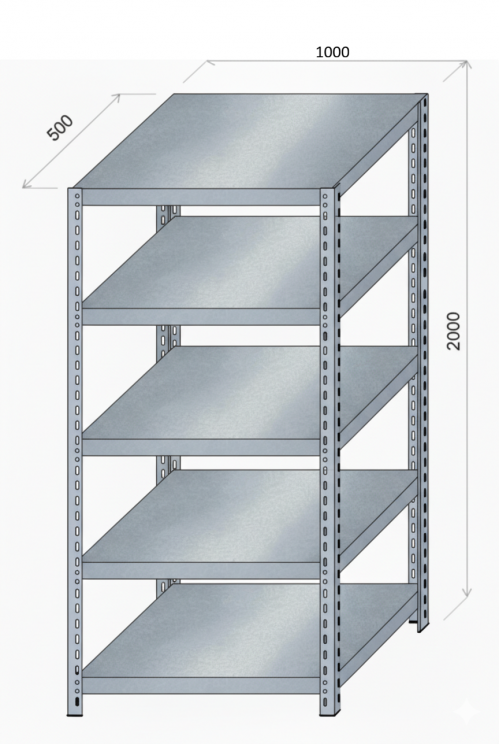 1000
500
2000